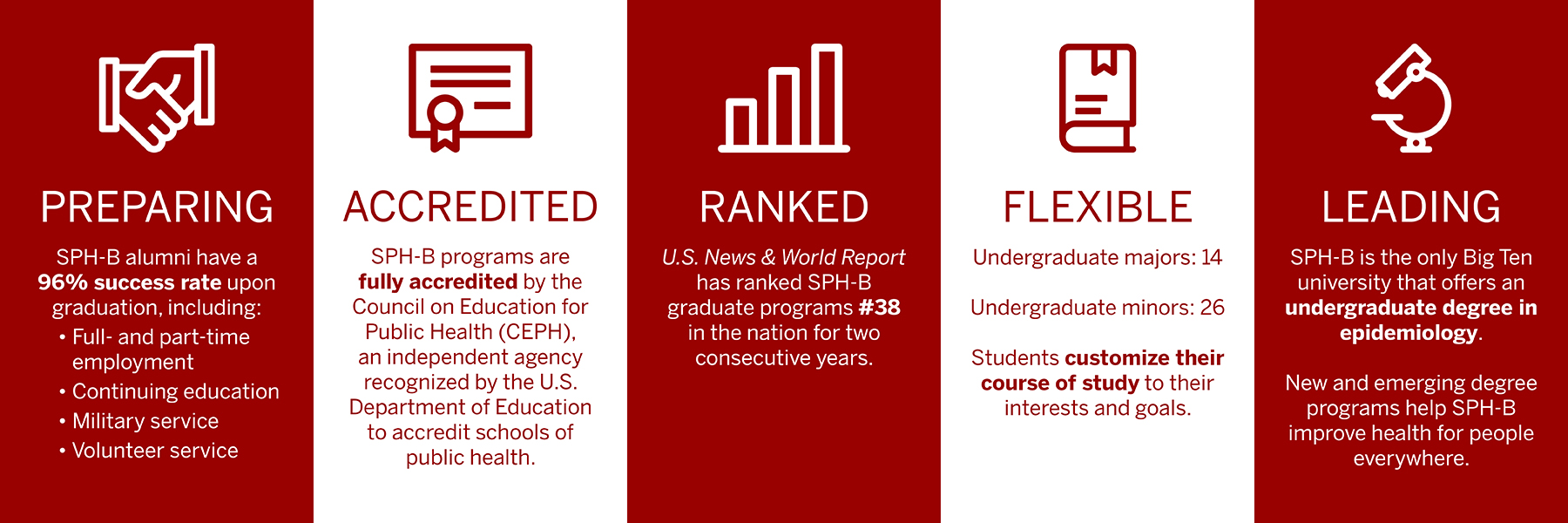 PREPARING

SPH-B alumni have a 96% success rate upon graduation, including:

• Full- and part-time employment
• Continuing education
• Military service
• Volunteer service

ACCREDITED

SPH-B programs are fully accredited by the Council on Education for Public Health (CEPH), an independent agency recognized by the U.S. Department of Education to accredit schools of public health.

RANKED

U.S. News & World Report has ranked SPH-B graduate programs #38 in the nation for two consecutive years.

FLEXIBLE

Undergraduate majors: 14

Undergraduate minors: 26

Students customize their course of study to their interests and goals.

LEADING

SPH-B is the only Big Ten university that offers an undergraduate degree in epidemiology.

New and emerging degree programs help SPH-B improve health for people everywhere.